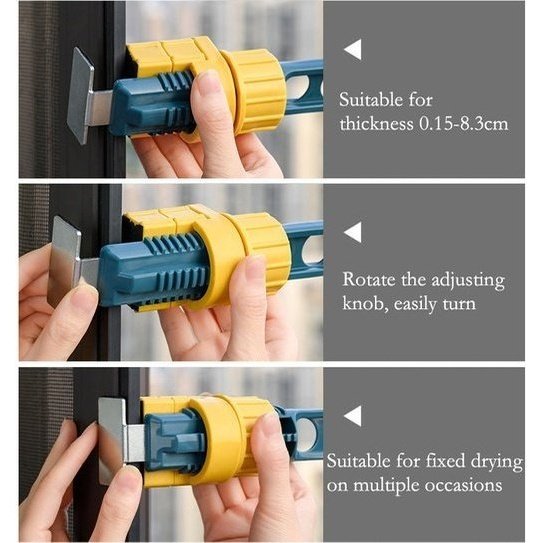 Suitable for thickness 0.15-8.3cm

Rotate the adjusting knob, easily turn

Suitable for fixed drying on multiple occasions