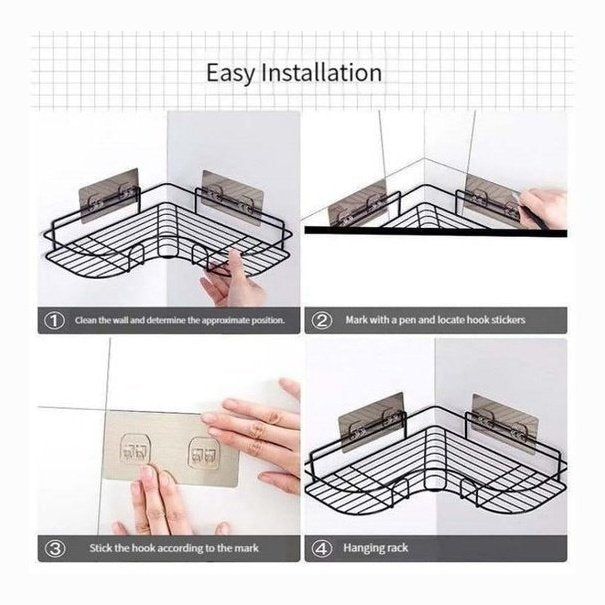 Easy Installation

① Clean the wall and determine the approximate position.

② Mark with a pen and locate hook stickers

③ Stick the hook according to the mark

④ Hanging rack