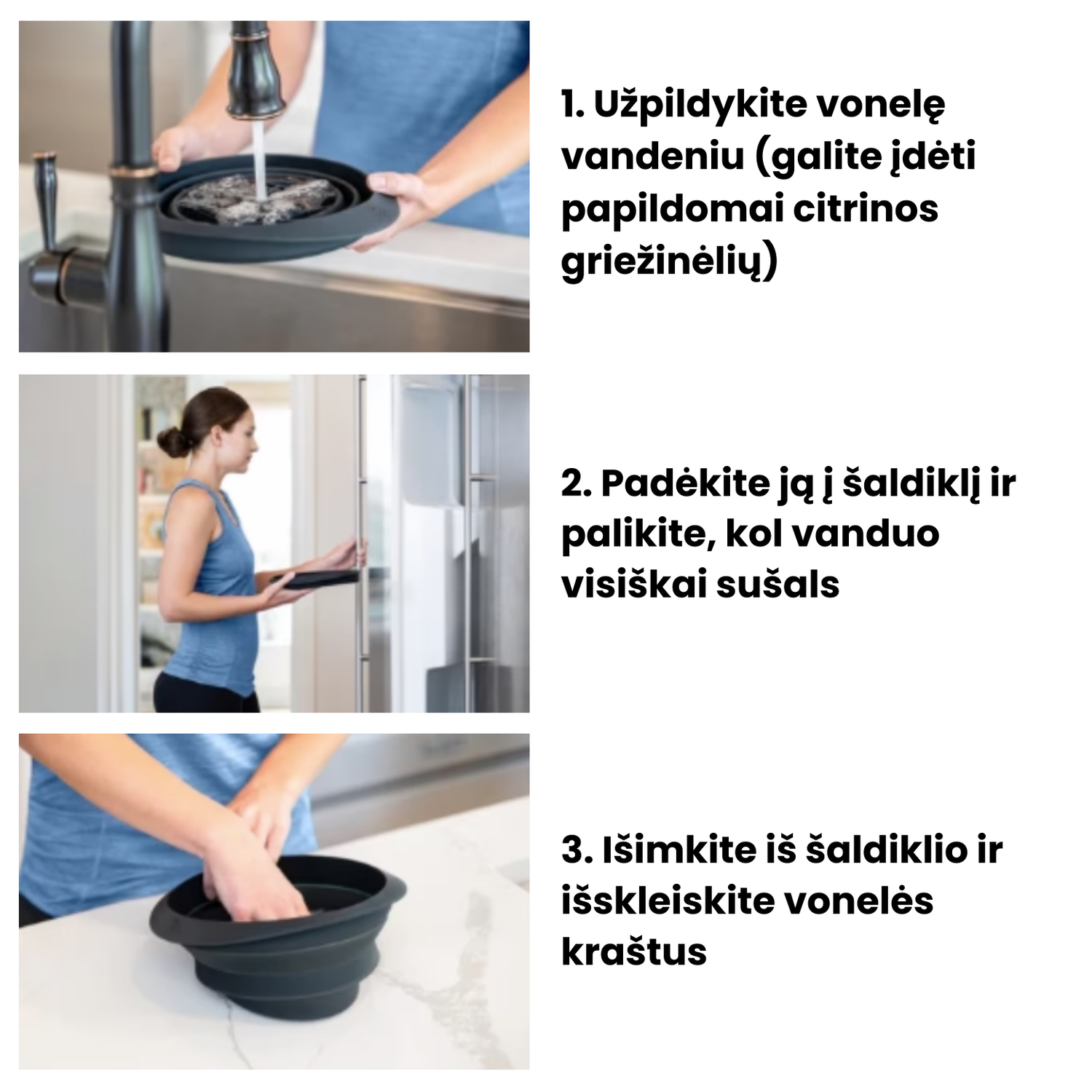 1. Užpildykite vonelę vandeniu (galite įdėti papildomai citrinos griežinėlių)

2. Padėkite ją į šaldiklį ir palikite, kol vanduo visiškai sušals

3. Išimkite iš šaldiklio ir išskleiskite vonelės kraštus